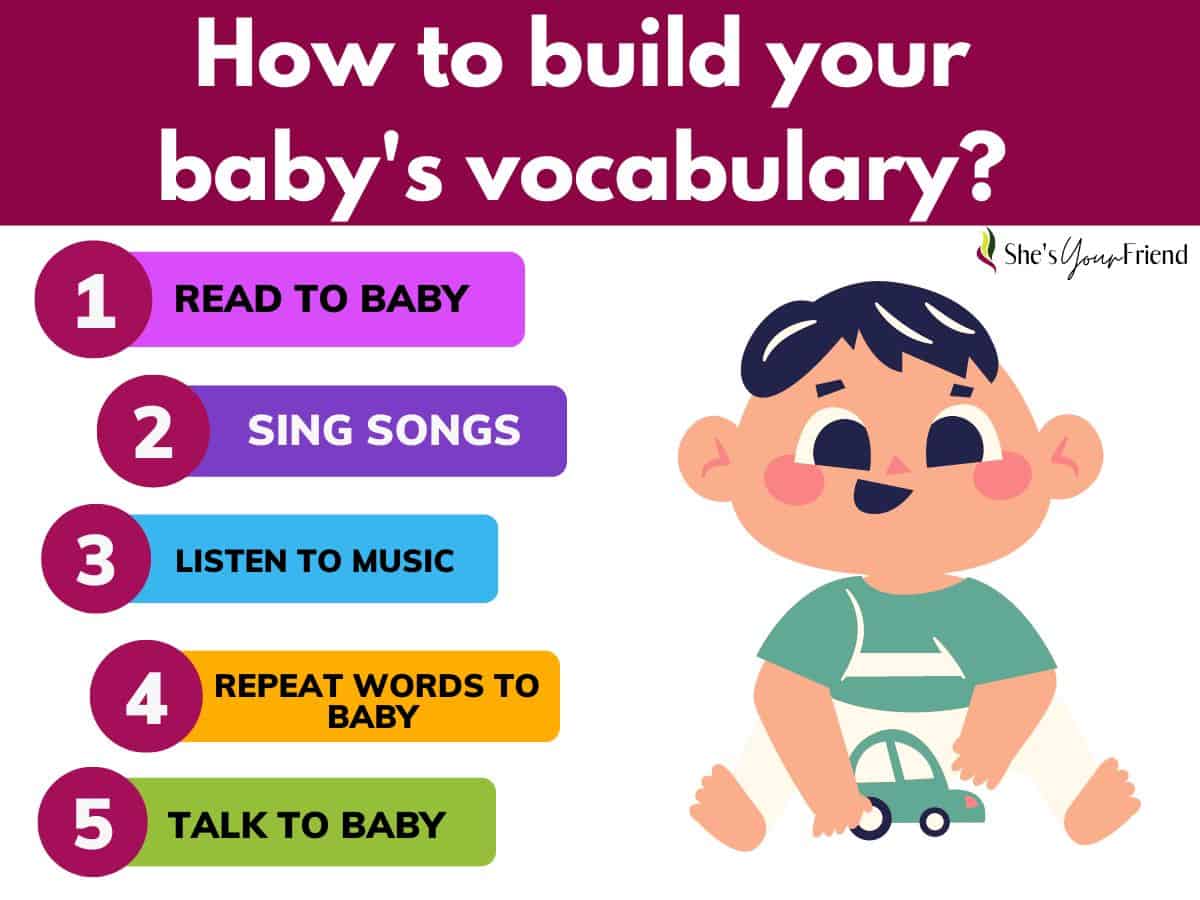 How to build your baby's vocabulary?

She's Your Friend

1 READ TO BABY

2 SING SONGS

3 LISTEN TO MUSIC

4 REPEAT WORDS TO BABY

5 TALK TO BABY