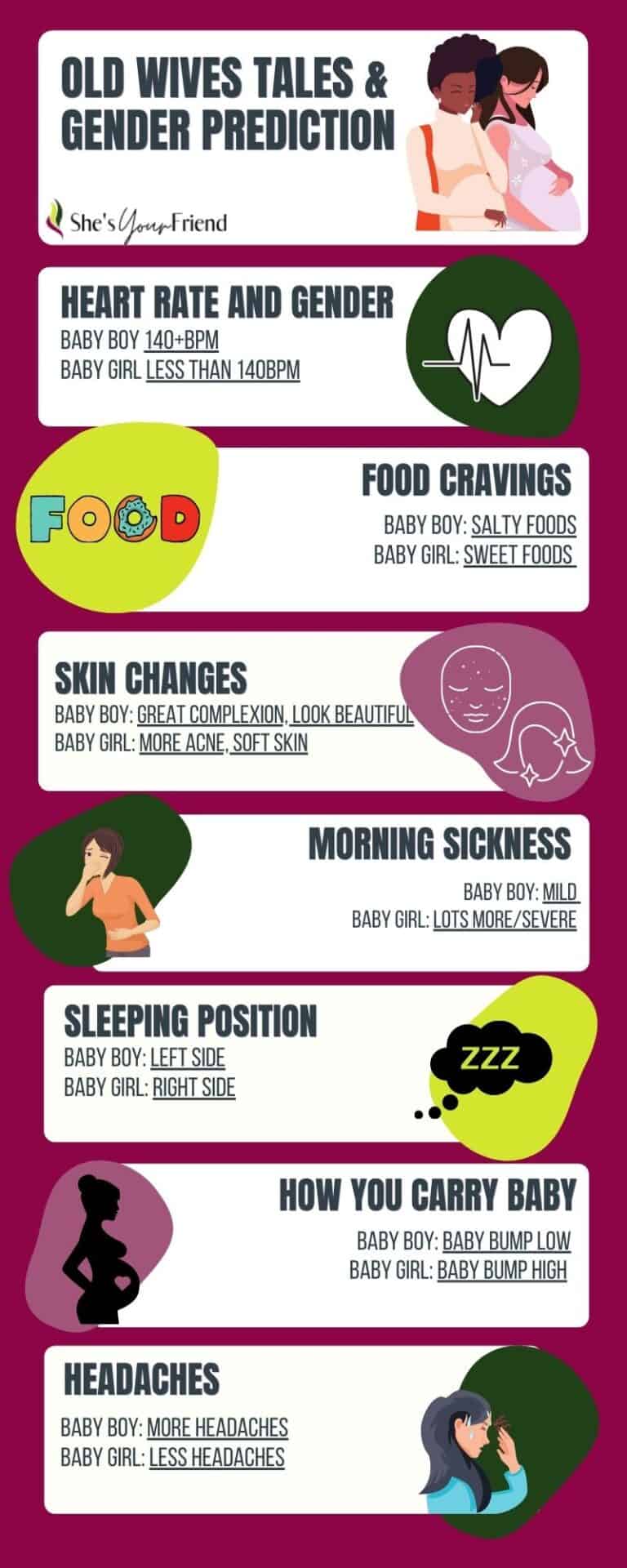 OLD WIVES TALES & GENDER PREDICTION

She's Your Friend

HEART RATE AND GENDER
BABY BOY 140+BPM
BABY GIRL LESS THAN 140BPM

FOOD

FOOD CRAVINGS
BABY BOY: SALTY FOODS
BABY GIRL: SWEET FOODS

SKIN CHANGES
BABY BOY: GREAT COMPLEXION, LOOK BEAUTIFUL
BABY GIRL: MORE ACNE, SOFT SKIN

MORNING SICKNESS
BABY BOY: MILD
BABY GIRL: LOTS MORE/SEVERE

SLEEPING POSITION
BABY BOY: LEFT SIDE
BABY GIRL: RIGHT SIDE

ZZZ

HOW YOU CARRY BABY
BABY BOY: BABY BUMP LOW
BABY GIRL: BABY BUMP HIGH

HEADACHES
BABY BOY: MORE HEADACHES
BABY GIRL: LESS HEADACHES