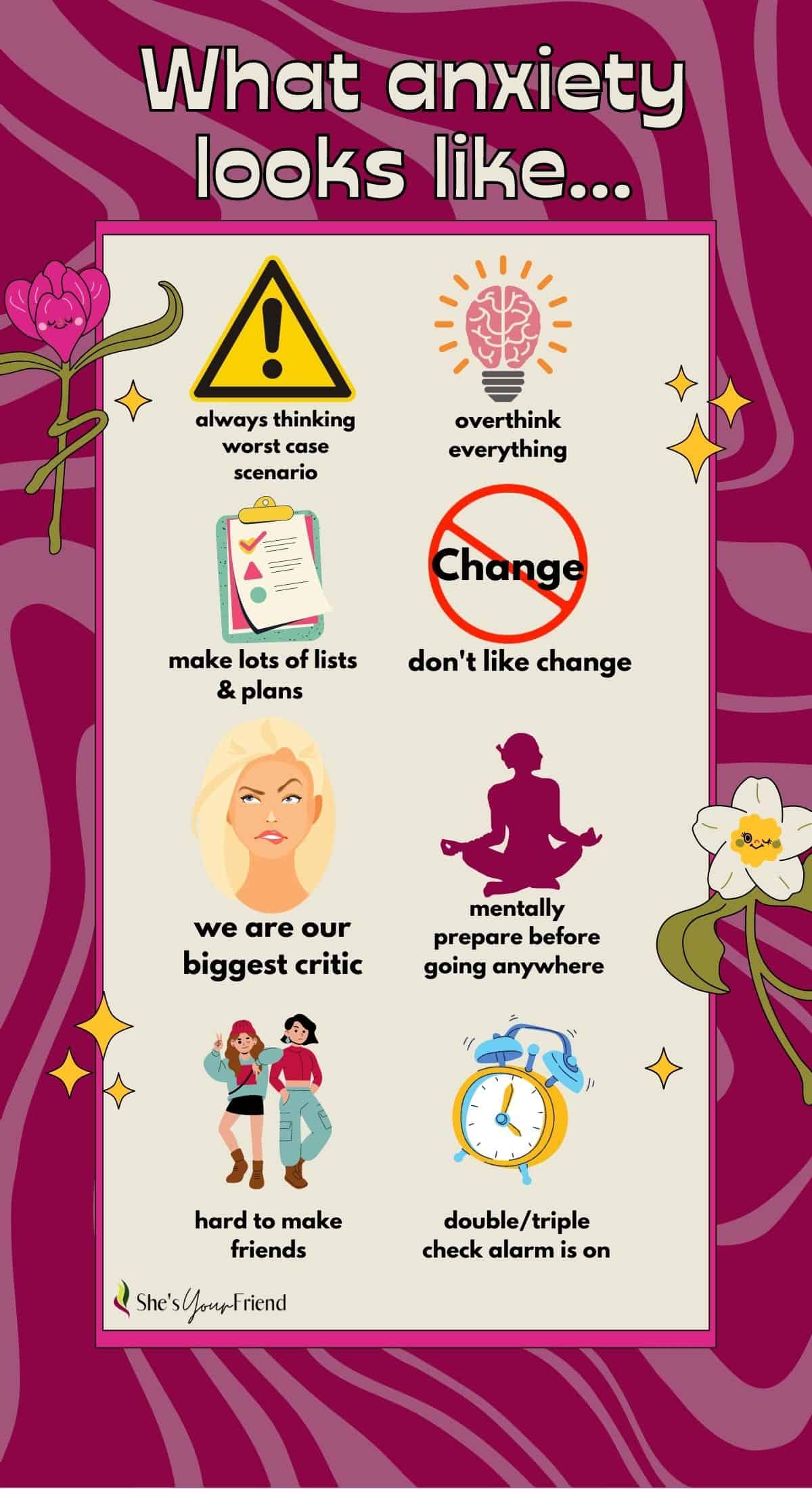 What anxiety looks like...

always thinking worst case scenario

overthink everything

make lots of lists & plans

Change

don't like change

we are our biggest critic

mentally prepare before going anywhere

hard to make friends

double/triple check alarm is on

She's Your Friend