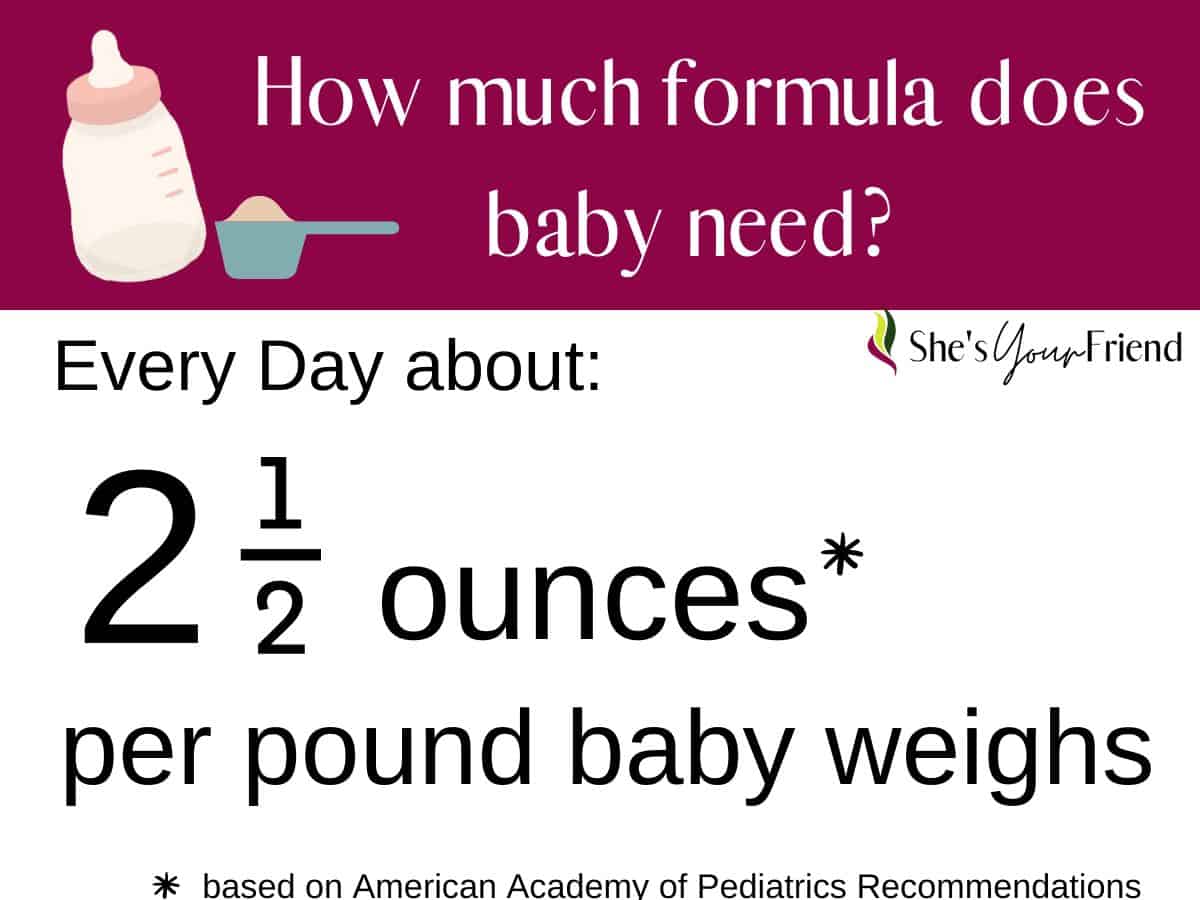 How much formula does baby need?

She's Your Friend

Every Day about:

$2\frac{1}{2}$ ounces*

per pound baby weighs

* based on American Academy of Pediatrics Recommendations