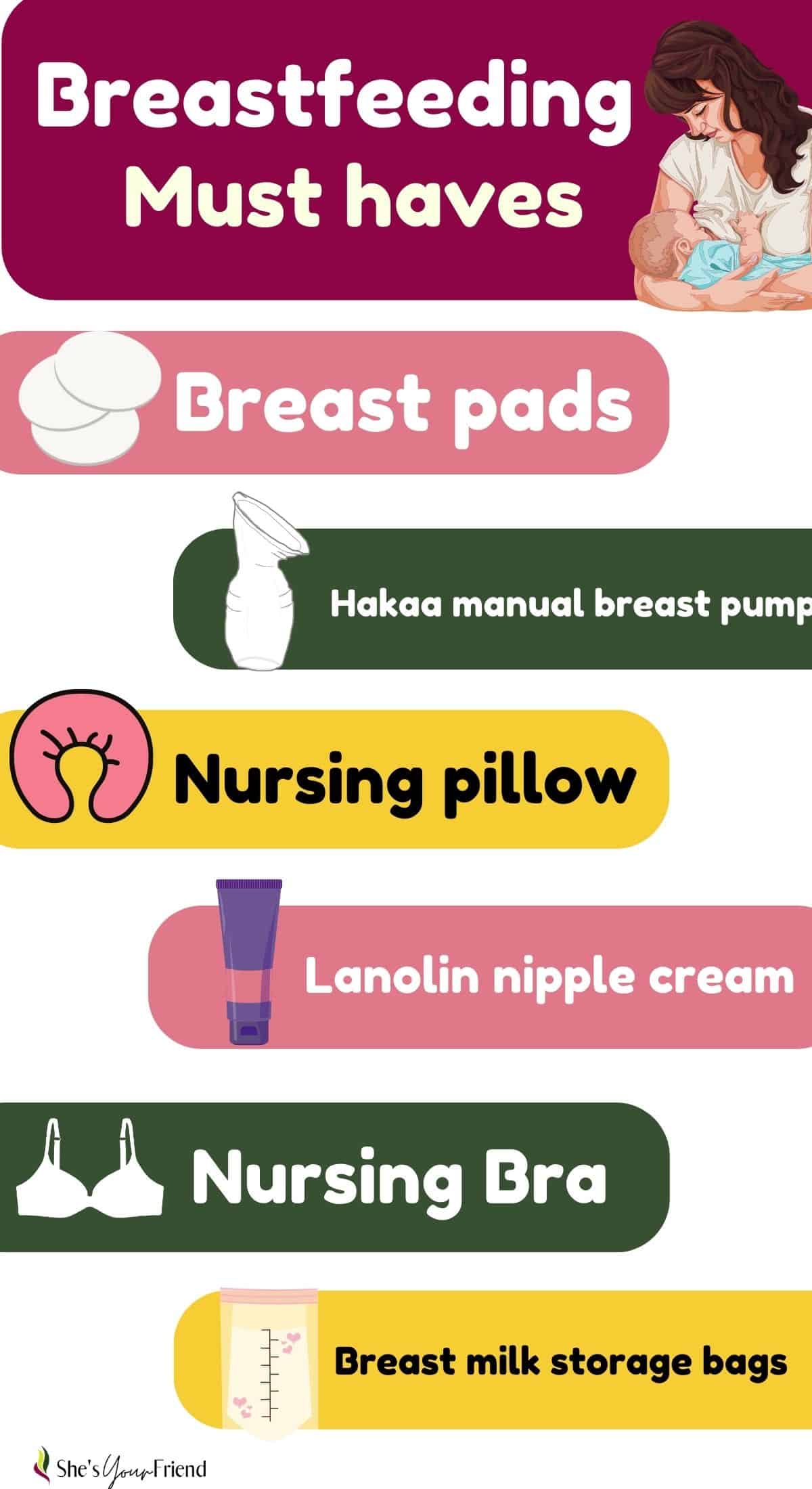 Breastfeeding Must haves

Breast pads

Hakaa manual breast pump

Nursing pillow

Lanolin nipple cream

Nursing Bra

Breast milk storage bags

She's Your Friend